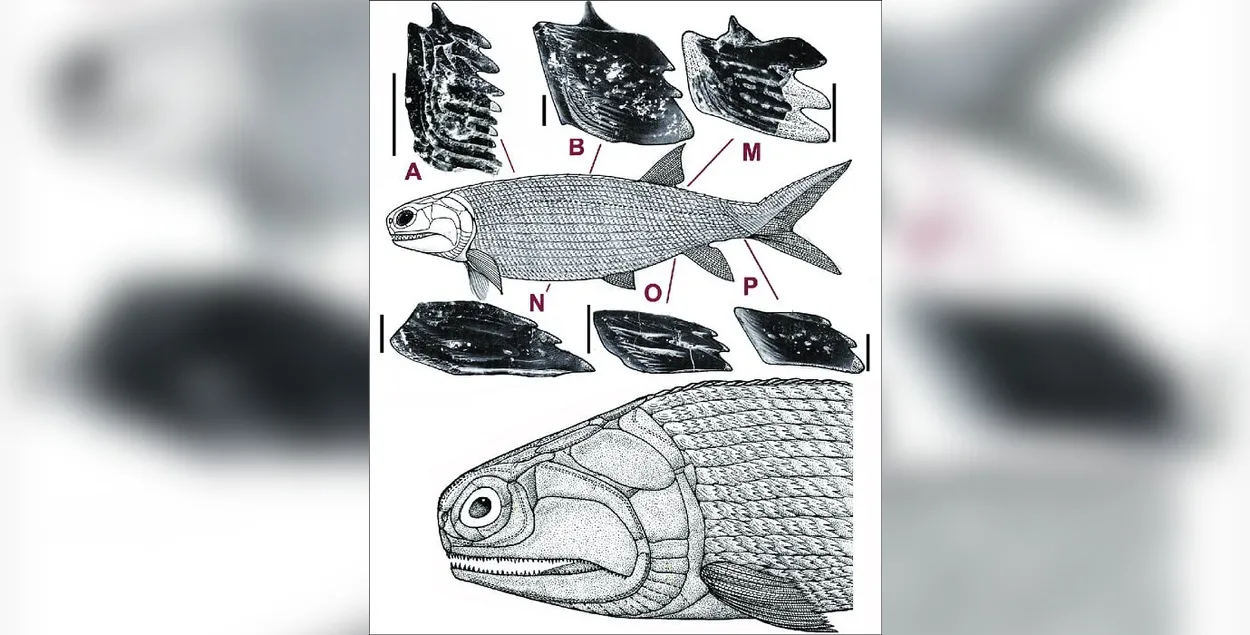 A
B
M
N
O
P